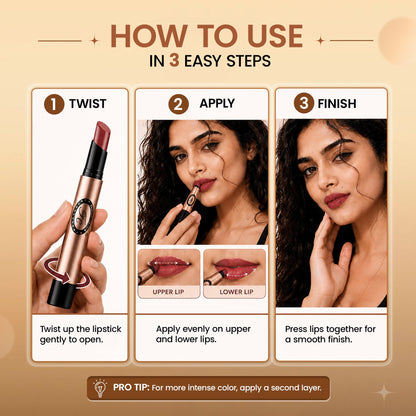 HOW TO USE
IN 3 EASY STEPS

1 TWIST

Twist up the lipstick gently to open.

2 APPLY

UPPER LIP

LOWER LIP

Apply evenly on upper and lower lips.

3 FINISH

Press lips together for a smooth finish.

PRO TIP: For more intense color, apply a second layer.