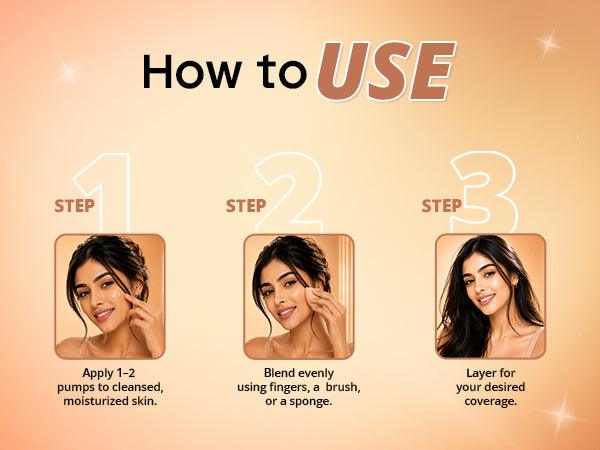 How to USE

STEP 1

Apply 1–2 pumps to cleansed, moisturized skin.

STEP 2

Blend evenly using fingers, a brush, or a sponge.

STEP 3

Layer for your desired coverage.