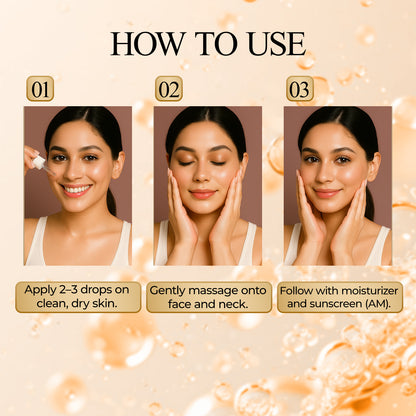 HOW TO USE

01

Apply 2–3 drops on clean, dry skin.

02

Gently massage onto face and neck.

03

Follow with moisturizer and sunscreen (AM).