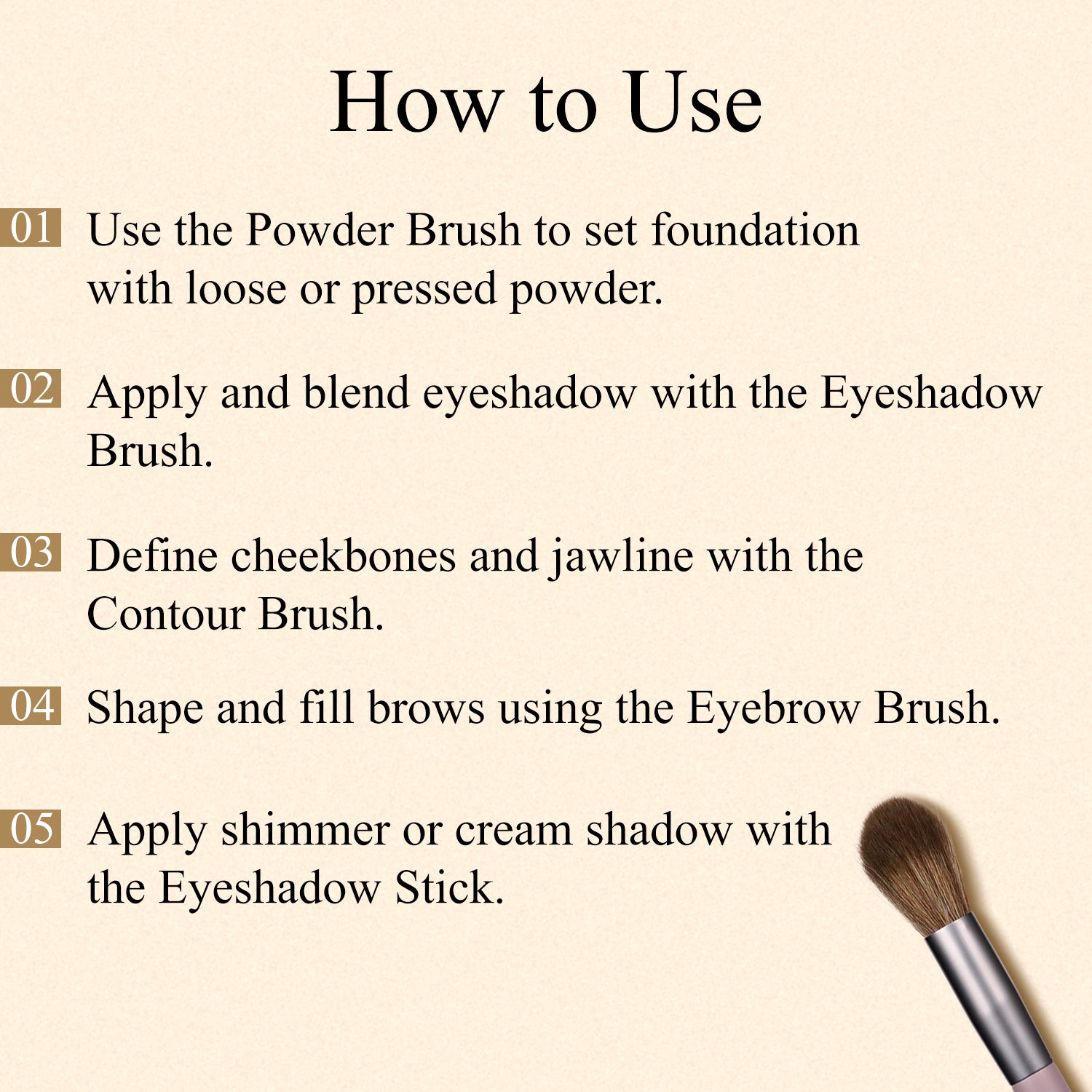 How to Use

01 Use the Powder Brush to set foundation with loose or pressed powder.

02 Apply and blend eyeshadow with the Eyeshadow Brush.

03 Define cheekbones and jawline with the Contour Brush.

04 Shape and fill brows using the Eyebrow Brush.

05 Apply shimmer or cream shadow with the Eyeshadow Stick.