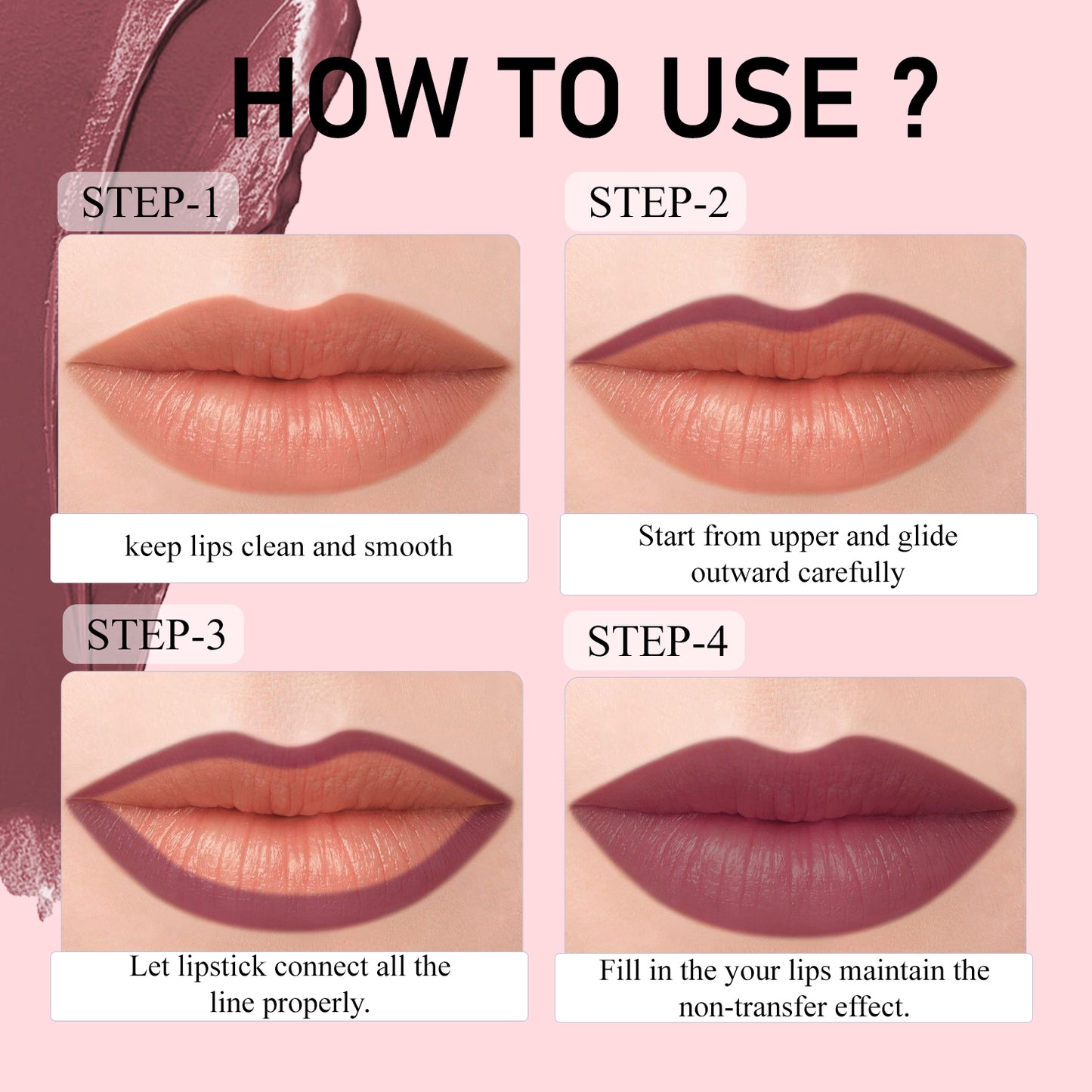 HOW TO USE ?

STEP-1

keep lips clean and smooth

STEP-2

Start from upper and glide outward carefully

STEP-3

Let lipstick connect all the line properly.

STEP-4

Fill in the your lips maintain the non-transfer effect.