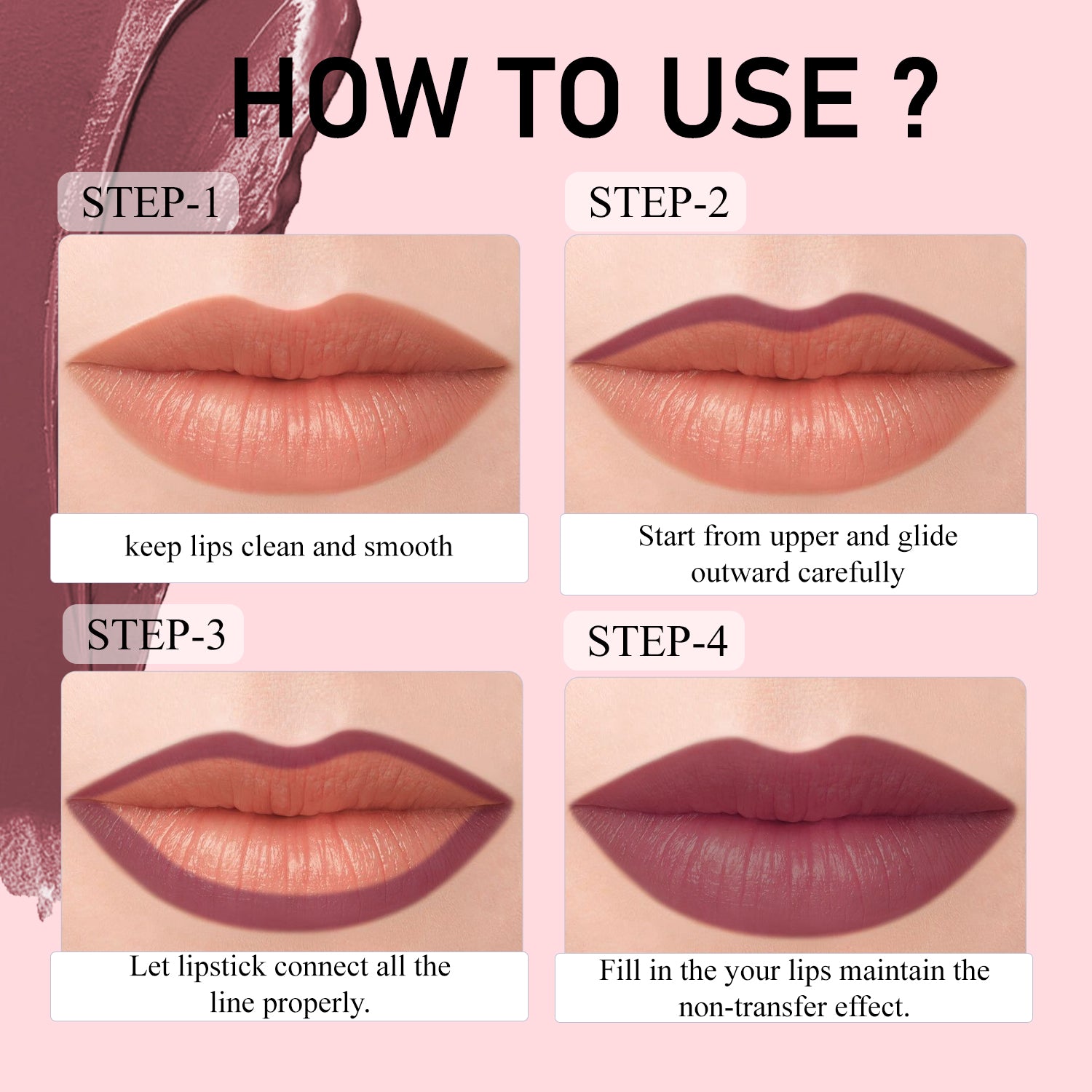 HOW TO USE ?

STEP-1

keep lips clean and smooth

STEP-2

Start from upper and glide outward carefully

STEP-3

Let lipstick connect all the line properly.

STEP-4

Fill in the your lips maintain the non-transfer effect.