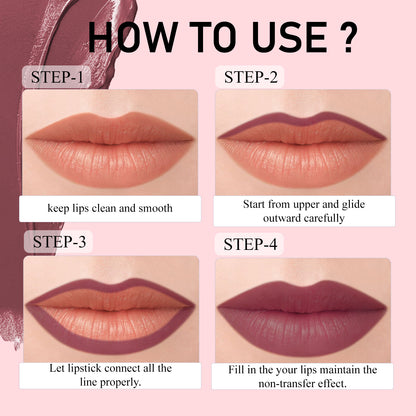 HOW TO USE ?

STEP-1

keep lips clean and smooth

STEP-2

Start from upper and glide outward carefully

STEP-3

Let lipstick connect all the line properly.

STEP-4

Fill in the your lips maintain the non-transfer effect.