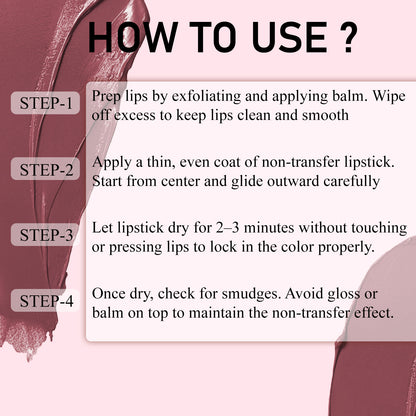 HOW TO USE ?

STEP-1
Prep lips by exfoliating and applying balm. Wipe off excess to keep lips clean and smooth

STEP-2
Apply a thin, even coat of non-transfer lipstick. Start from center and glide outward carefully

STEP-3
Let lipstick dry for 2–3 minutes without touching or pressing lips to lock in the color properly.

STEP-4
Once dry, check for smudges. Avoid gloss or balm on top to maintain the non-transfer effect.