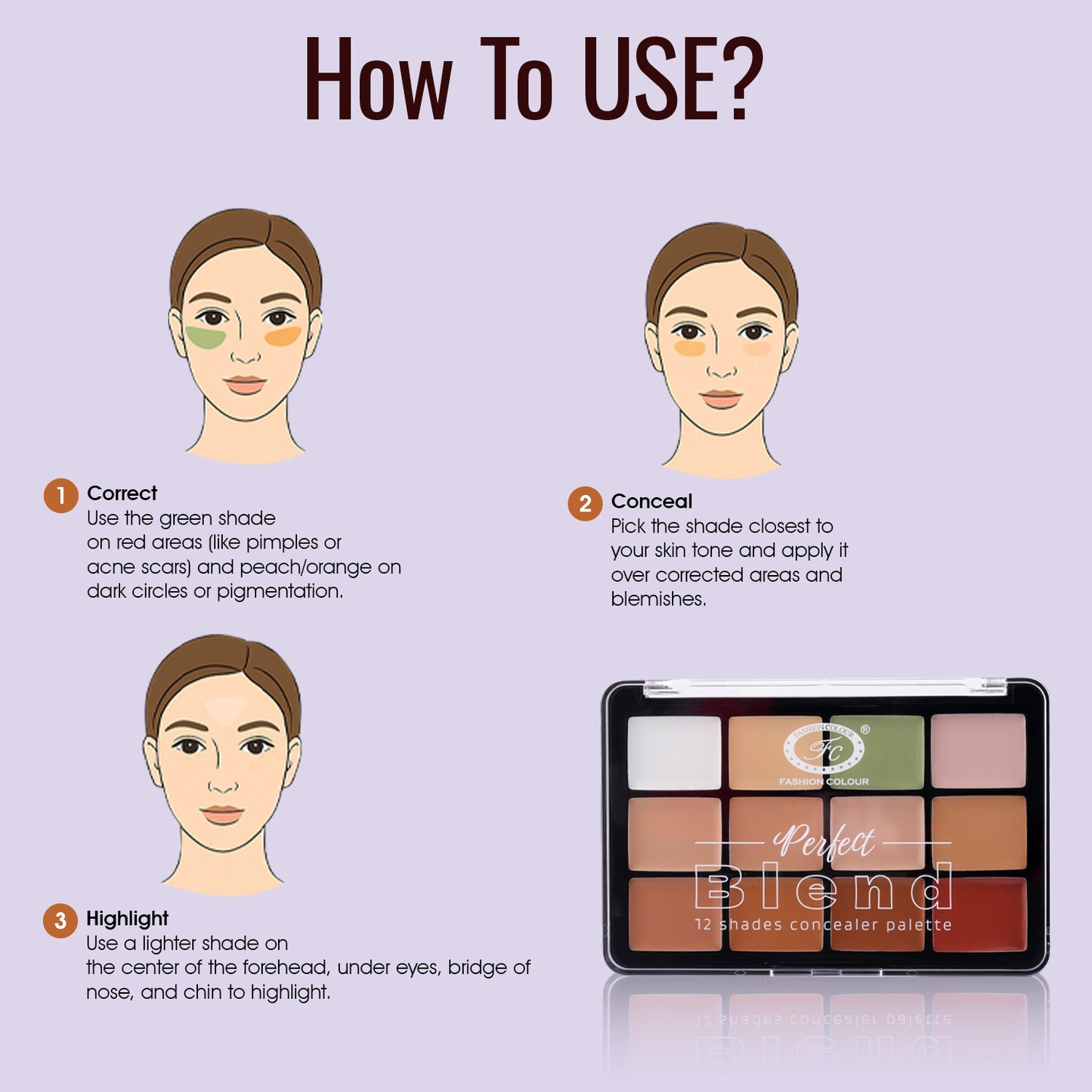 How To USE?

1 Correct
Use the green shade on red areas (like pimples or acne scars) and peach/orange on dark circles or pigmentation.

2 Conceal
Pick the shade closest to your skin tone and apply it over corrected areas and blemishes.

3 Highlight
Use a lighter shade on the center of the forehead, under eyes, bridge of nose, and chin to highlight.

FASHION COLOUR FC ®
FASHION COLOUR

Perfect
Blend
12 shades concealer palette