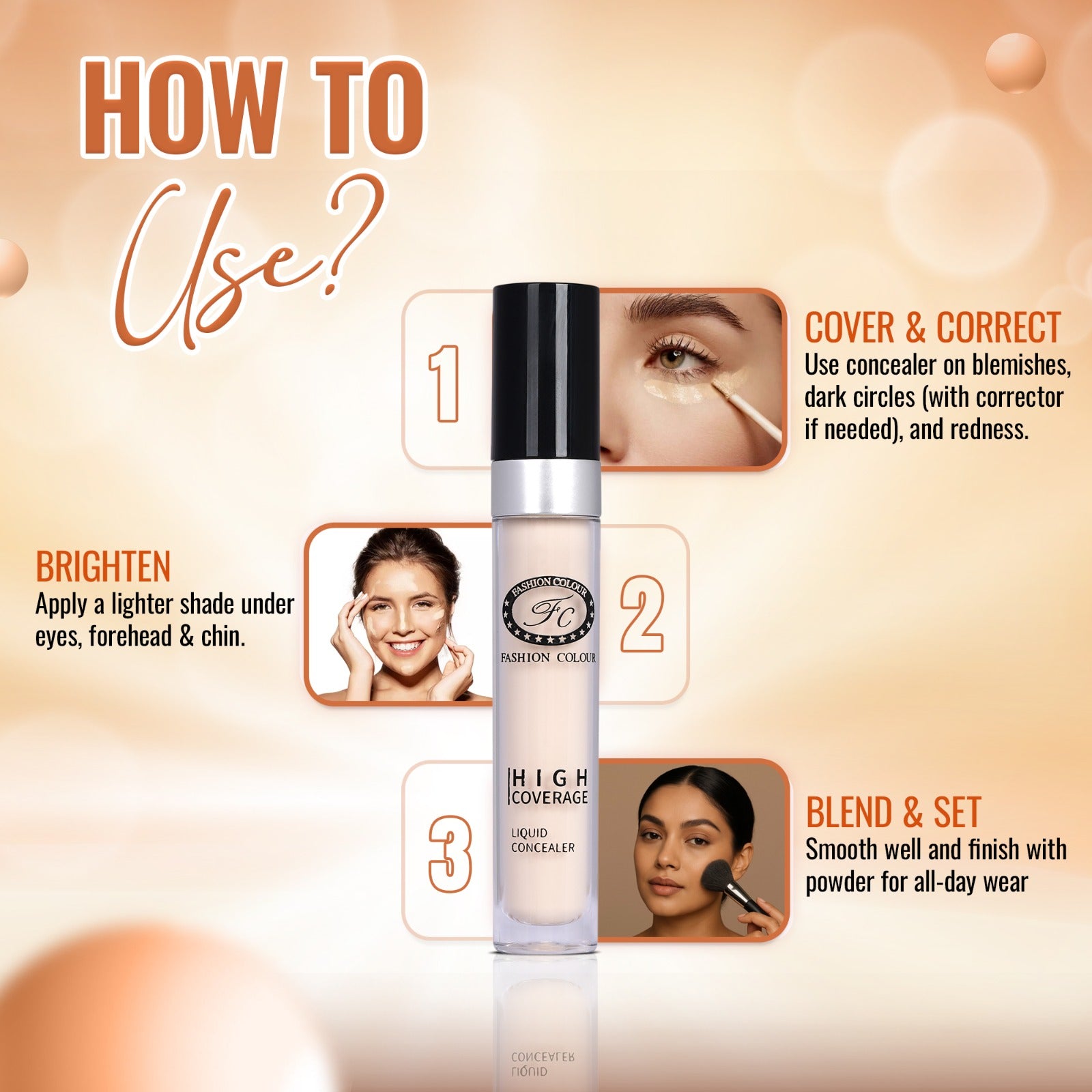 HOW TO Use?

1

COVER & CORRECT
Use concealer on blemishes, dark circles (with corrector if needed), and redness.

BRIGHTEN
Apply a lighter shade under eyes, forehead & chin.

2

FASHION COLOUR
FC
FASHION COLOUR

HIGH COVERAGE
LIQUID CONCEALER

3

BLEND & SET
Smooth well and finish with powder for all-day wear

LIQUID CONCEALER